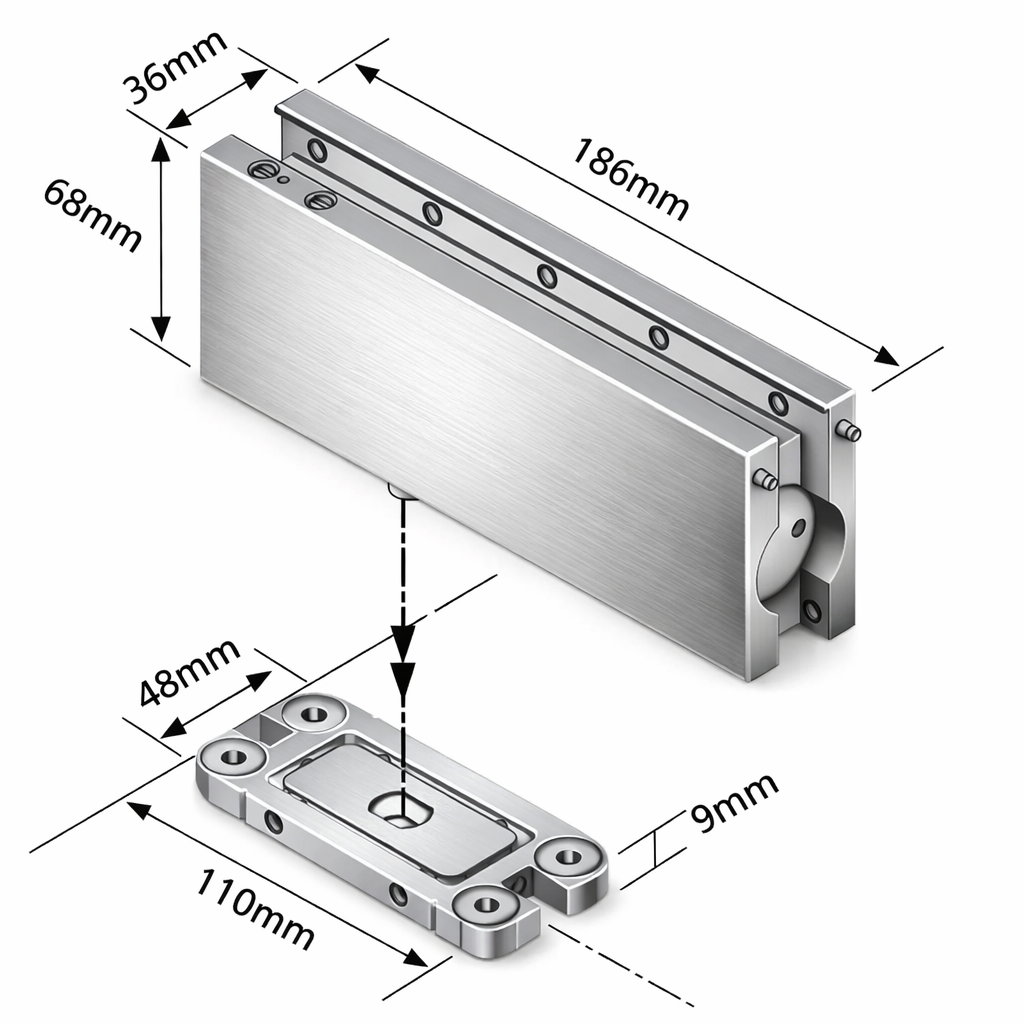 36mm
186mm
68mm
48mm
9mm
110mm